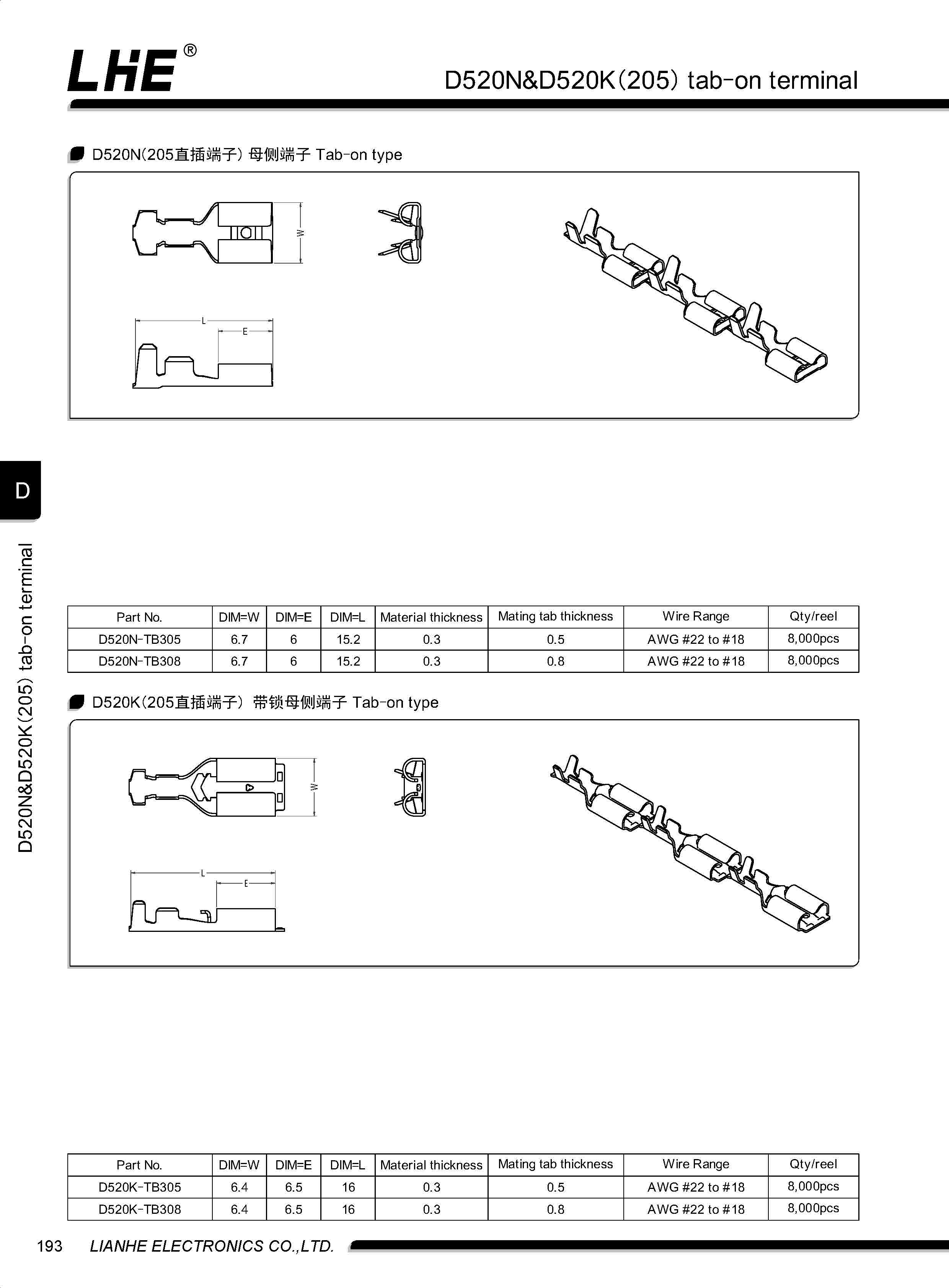 LHE®

D520N&D520K(205) tab-on terminal

D520N(205直插端子) 母侧端子 Tab-on type

W

L

E

D

D520N&D520K(205) tab-on terminal

| Part No. | DIM=W | DIM=E | DIM=L | Material thickness | Mating tab thickness | Wire Range | Qty/reel |
|---|---|---|---|---|---|---|---|
| D520N-TB305 | 6.7 | 6 | 15.2 | 0.3 | 0.5 | AWG #22 to #18 | 8,000pcs |
| D520N-TB308 | 6.7 | 6 | 15.2 | 0.3 | 0.8 | AWG #22 to #18 | 8,000pcs |

D520K(205直插端子) 带锁母侧端子 Tab-on type

W

L

E

| Part No. | DIM=W | DIM=E | DIM=L | Material thickness | Mating tab thickness | Wire Range | Qty/reel |
|---|---|---|---|---|---|---|---|
| D520K-TB305 | 6.4 | 6.5 | 16 | 0.3 | 0.5 | AWG #22 to #18 | 8,000pcs |
| D520K-TB308 | 6.4 | 6.5 | 16 | 0.3 | 0.8 | AWG #22 to #18 | 8,000pcs |

193 LIANHE ELECTRONICS CO.,LTD.